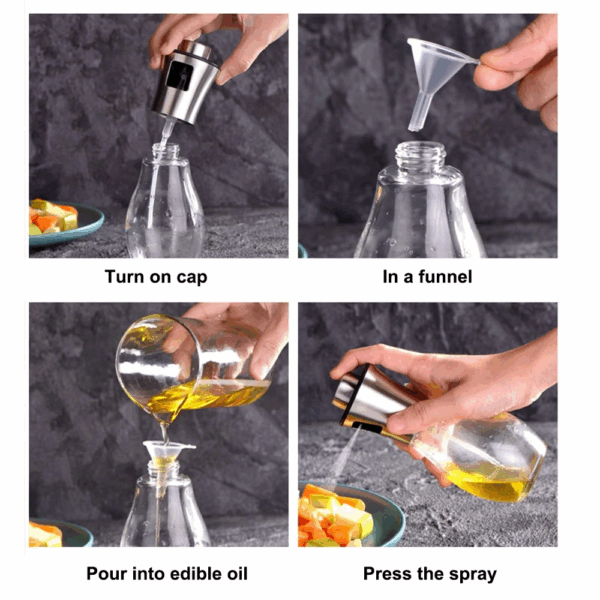 Turn on cap

In a funnel

Pour into edible oil

Press the spray