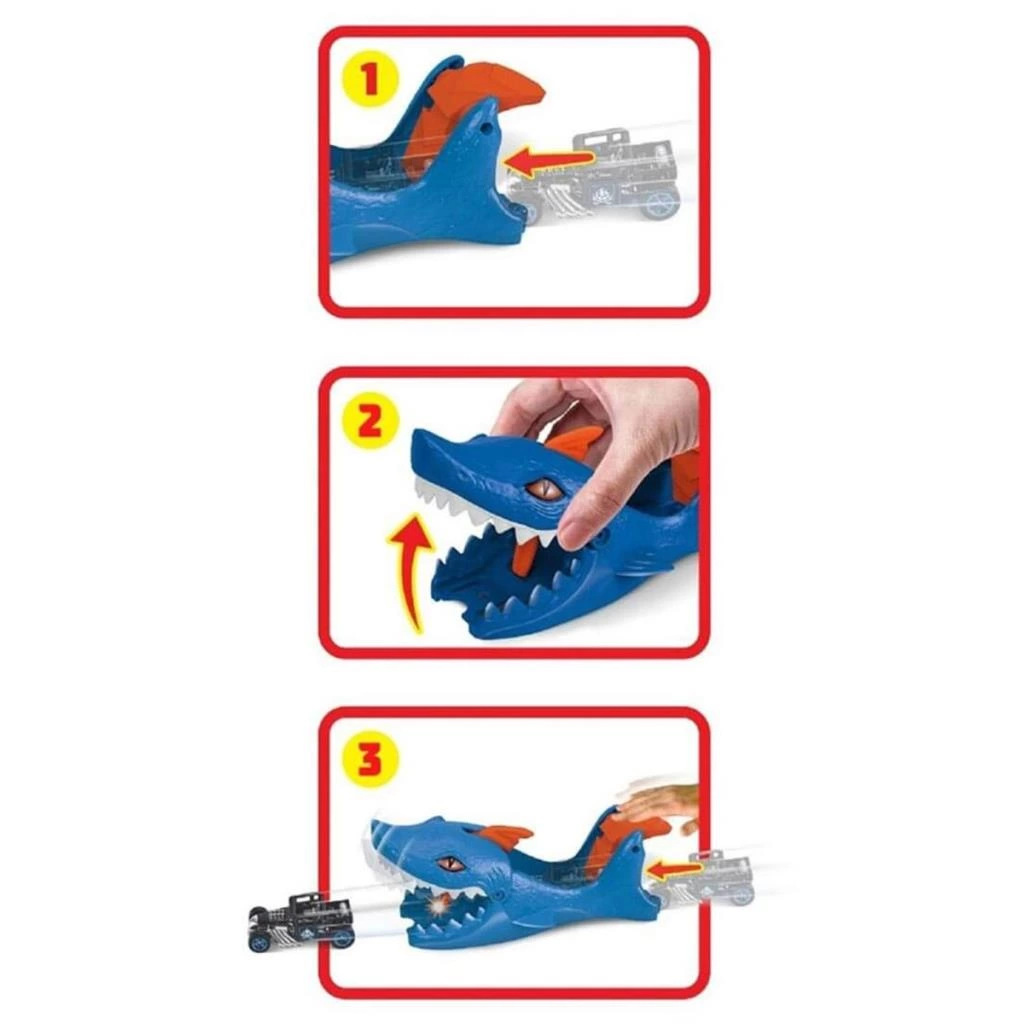 1

2

3