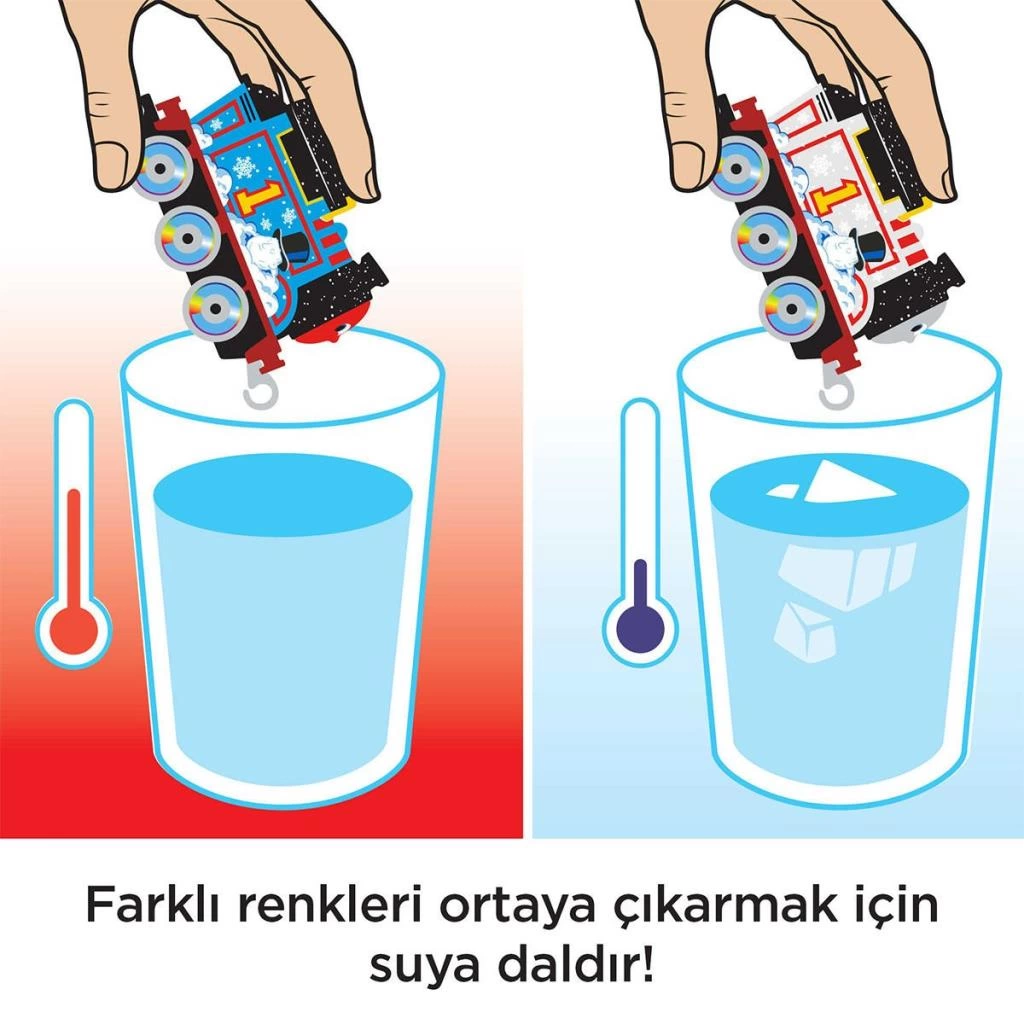 1

1

Farklı renkleri ortaya çıkarmak için suya daldır!