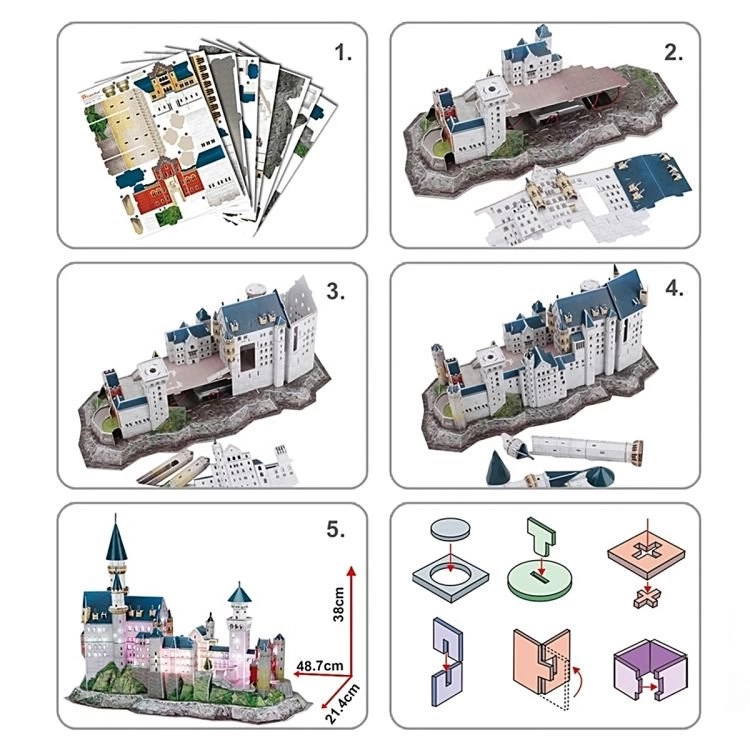 1.

2.

3.

4.

5.

38cm

48.7cm

21.4cm