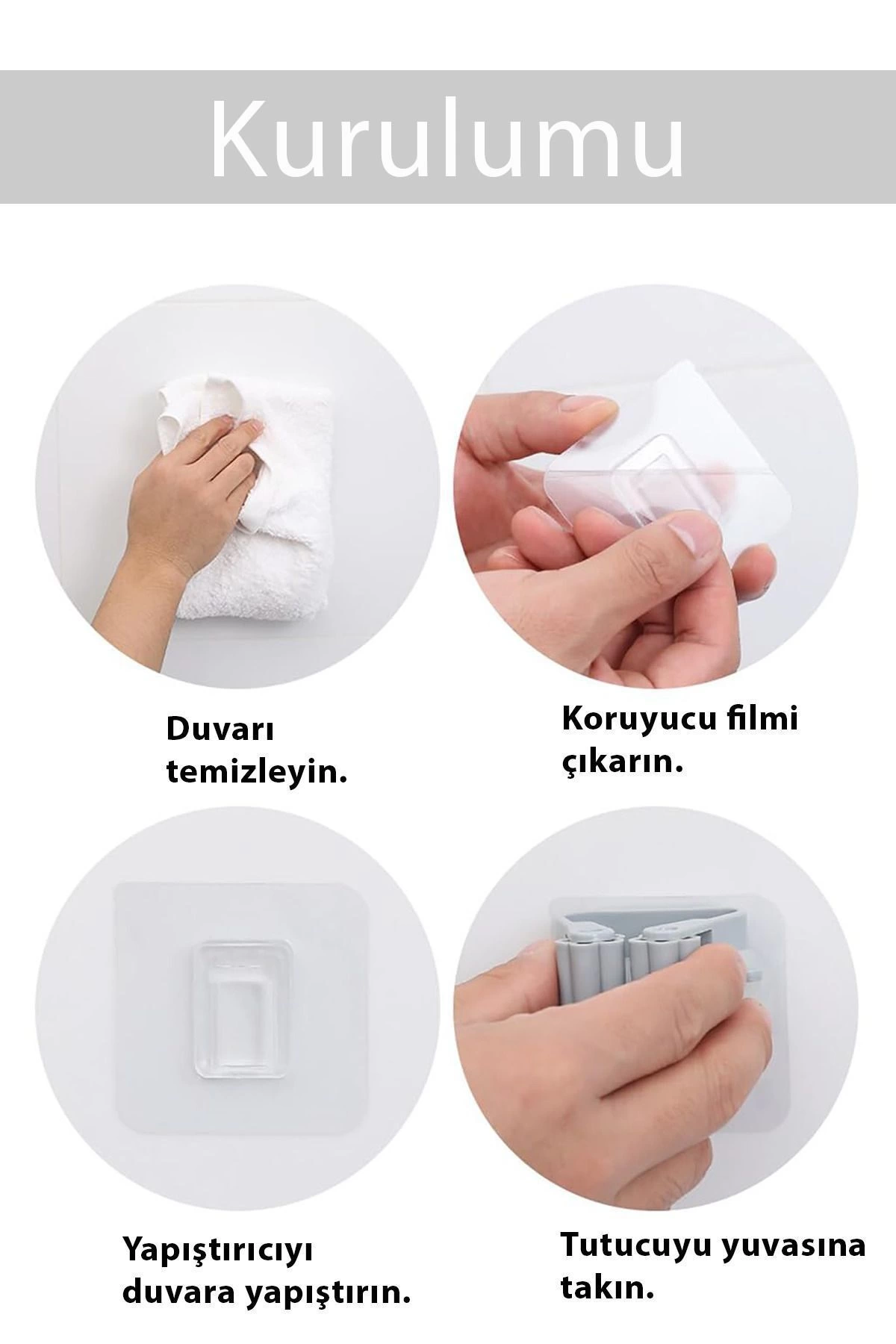 Kurulumu

Duvarı temizleyin.

Koruyucu filmi çıkarın.

Yapıştırıcıyı duvara yapıştırın.

Tutucuyu yuvasına takın.