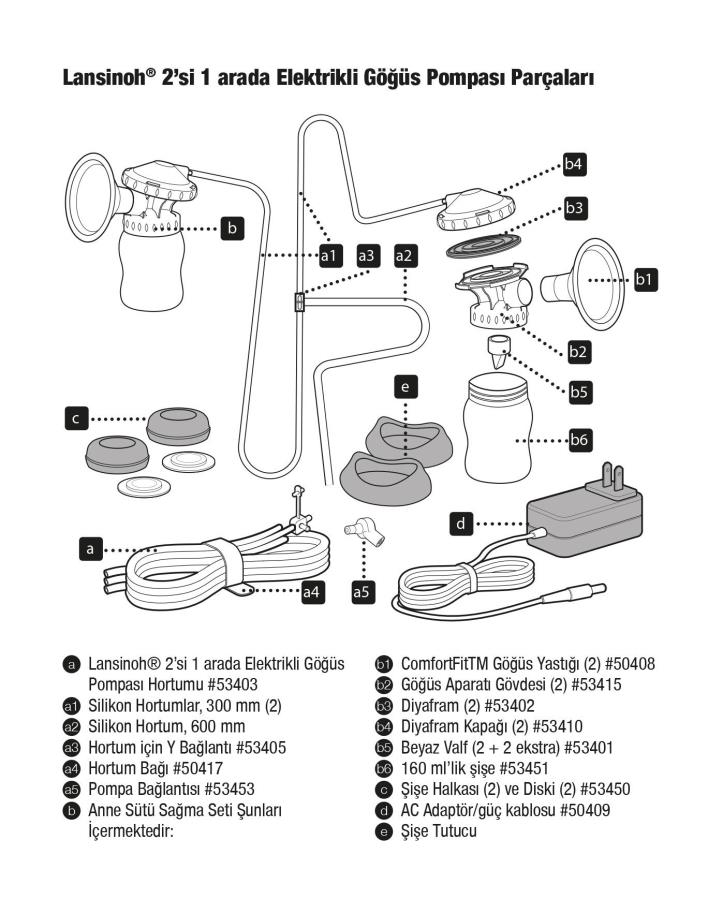 Lansinoh® 2'si 1 arada Elektrikli Göğüs Pompası Parçaları

b4

b3

b

a1 a3 a2

b1

b2

b5

e

c

b6

d

a

a4 a5

a Lansinoh® 2'si 1 arada Elektrikli Göğüs Pompası Hortumu #53403
a1 Silikon Hortumlar, 300 mm (2)
a2 Silikon Hortum, 600 mm
a3 Hortum için Y Bağlantı #53405
a4 Hortum Bağı #50417
a5 Pompa Bağlantısı #53453
b Anne Sütü Sağma Seti Şunları İçermektedir:

b1 ComfortFitTM Göğüs Yastığı (2) #50408
b2 Göğüs Aparatı Gövdesi (2) #53415
b3 Diyafram (2) #53402
b4 Diyafram Kapağı (2) #53410
b5 Beyaz Valf (2 + 2 ekstra) #53401
b6 160 ml'lik şişe #53451
c Şişe Halkası (2) ve Diski (2) #53450
d AC Adaptör/güç kablosu #50409
e Şişe Tutucu