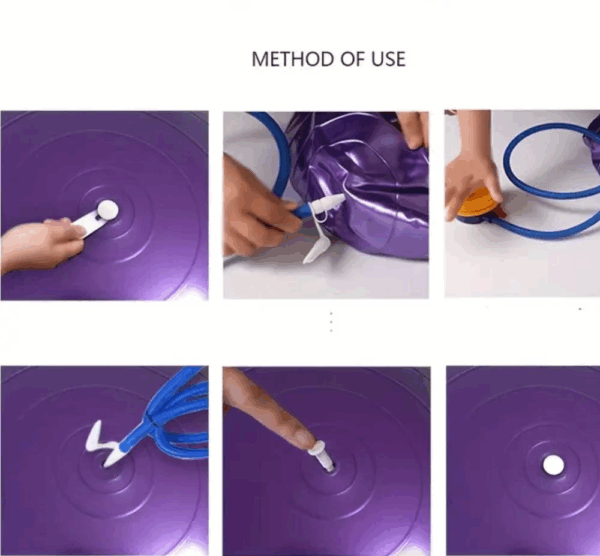 METHOD OF USE