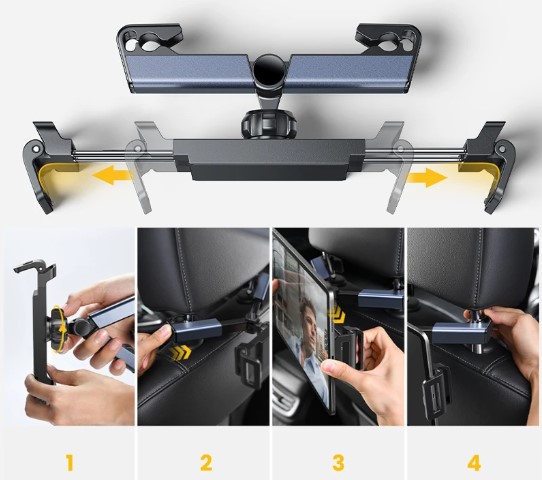 1

2

3

4