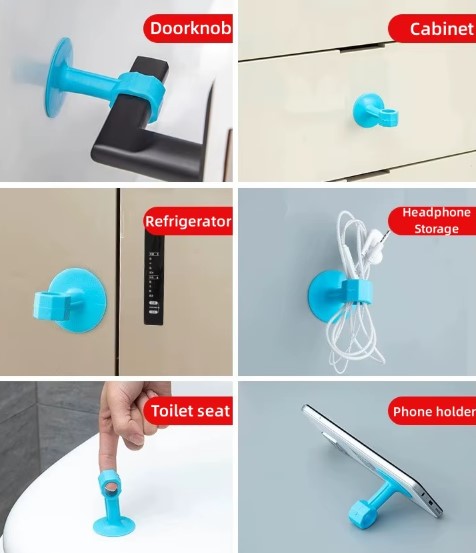 Doorknob

Cabinet

Refrigerator

Headphone Storage

Toilet seat

Phone holder