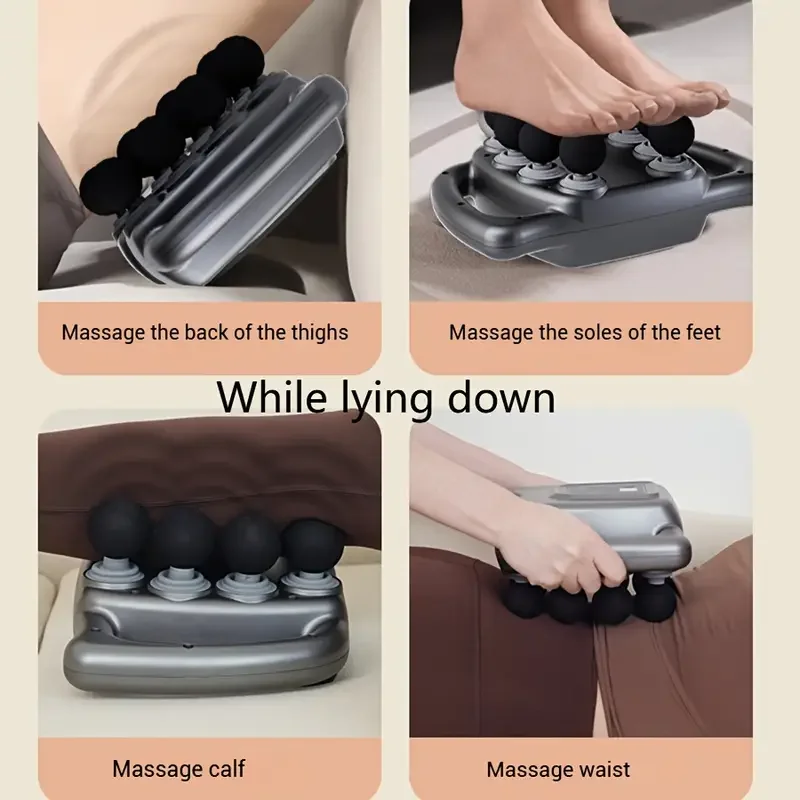 Massage the back of the thighs

Massage the soles of the feet

While lying down

Massage calf

Massage waist