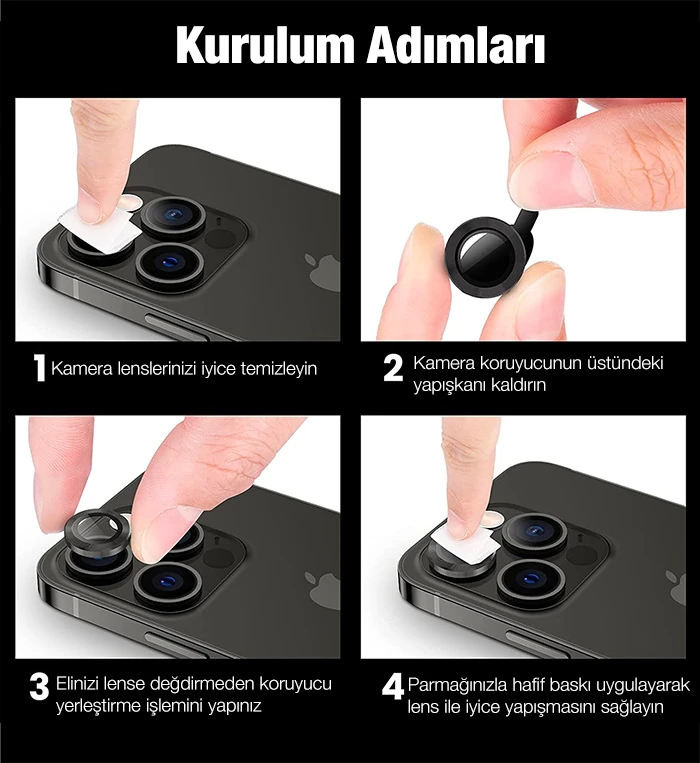 Kurulum Adımları

1 Kamera lenslerinizi iyice temizleyin

2 Kamera koruyucunun üstündeki yapışkanı kaldırın

3 Elinizi lense değdirmeden koruyucu yerleştirme işlemini yapınız

4 Parmağınızla hafif baskı uygulayarak lens ile iyice yapışmasını sağlayın