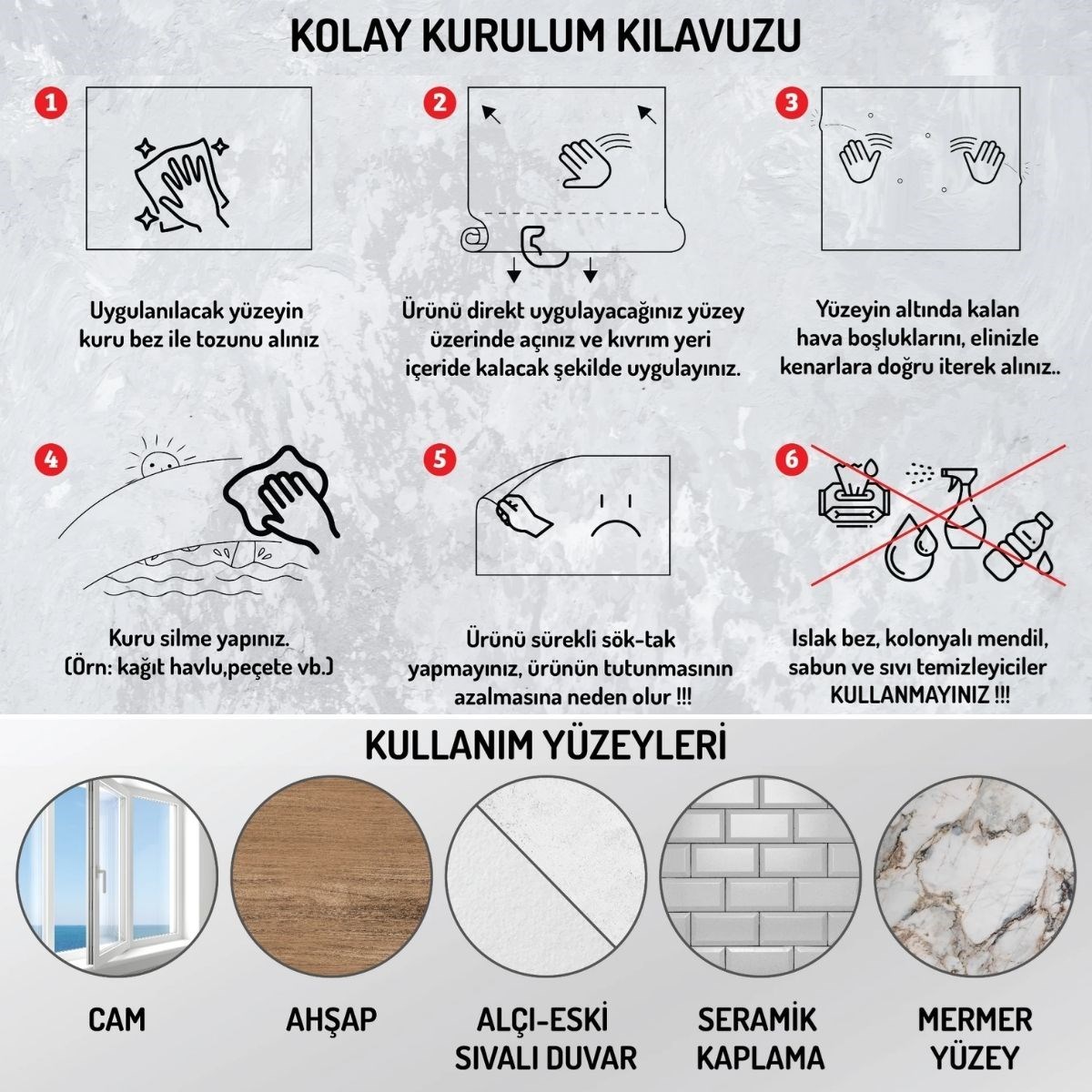 KOLAY KURULUM KILAVUZU

1

Uygulanılacak yüzeyin kuru bez ile tozunu alınız

2

Ürünü direkt uygulayacağınız yüzey üzerinde açınız ve kıvrım yeri içeride kalacak şekilde uygulayınız.

3

Yüzeyin altında kalan hava boşluklarını, elinizle kenarlara doğru iterek alınız..

4

Kuru silme yapınız. (Örn: kağıt havlu,peçete vb.)

5

Ürünü sürekli sök-tak yapmayınız, ürünün tutunmasının azalmasına neden olur !!!

6

Islak bez, kolonyalı mendil, sabun ve sıvı temizleyiciler KULLANMAYINIZ !!!

KULLANIM YÜZEYLERİ

CAM

AHŞAP

ALÇI-ESKİ SIVALI DUVAR

SERAMİK KAPLAMA

MERMER YÜZEY