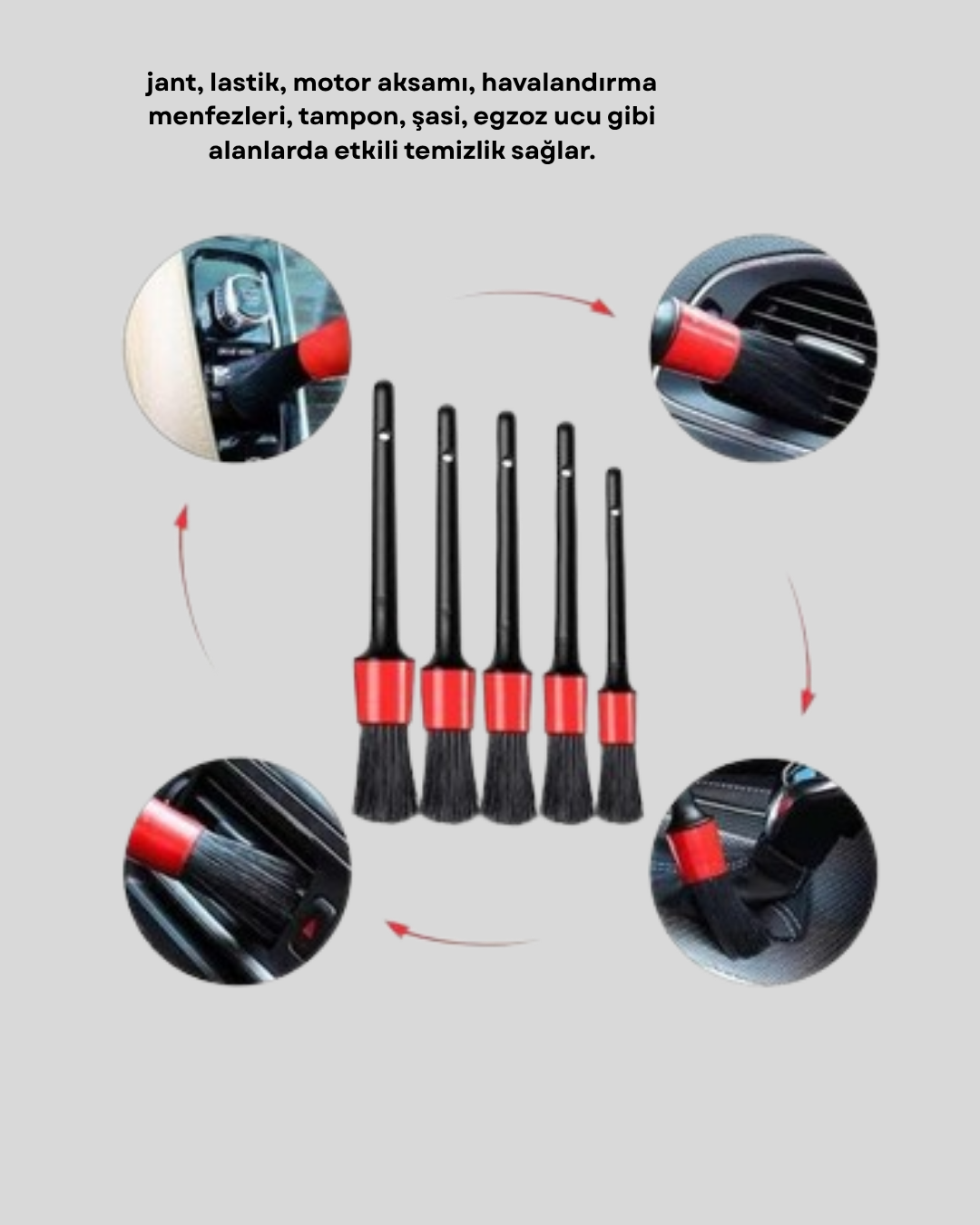 jant, lastik, motor aksamı, havalandırma menfezleri, tampon, şasi, egzoz ucu gibi alanlarda etkili temizlik sağlar.